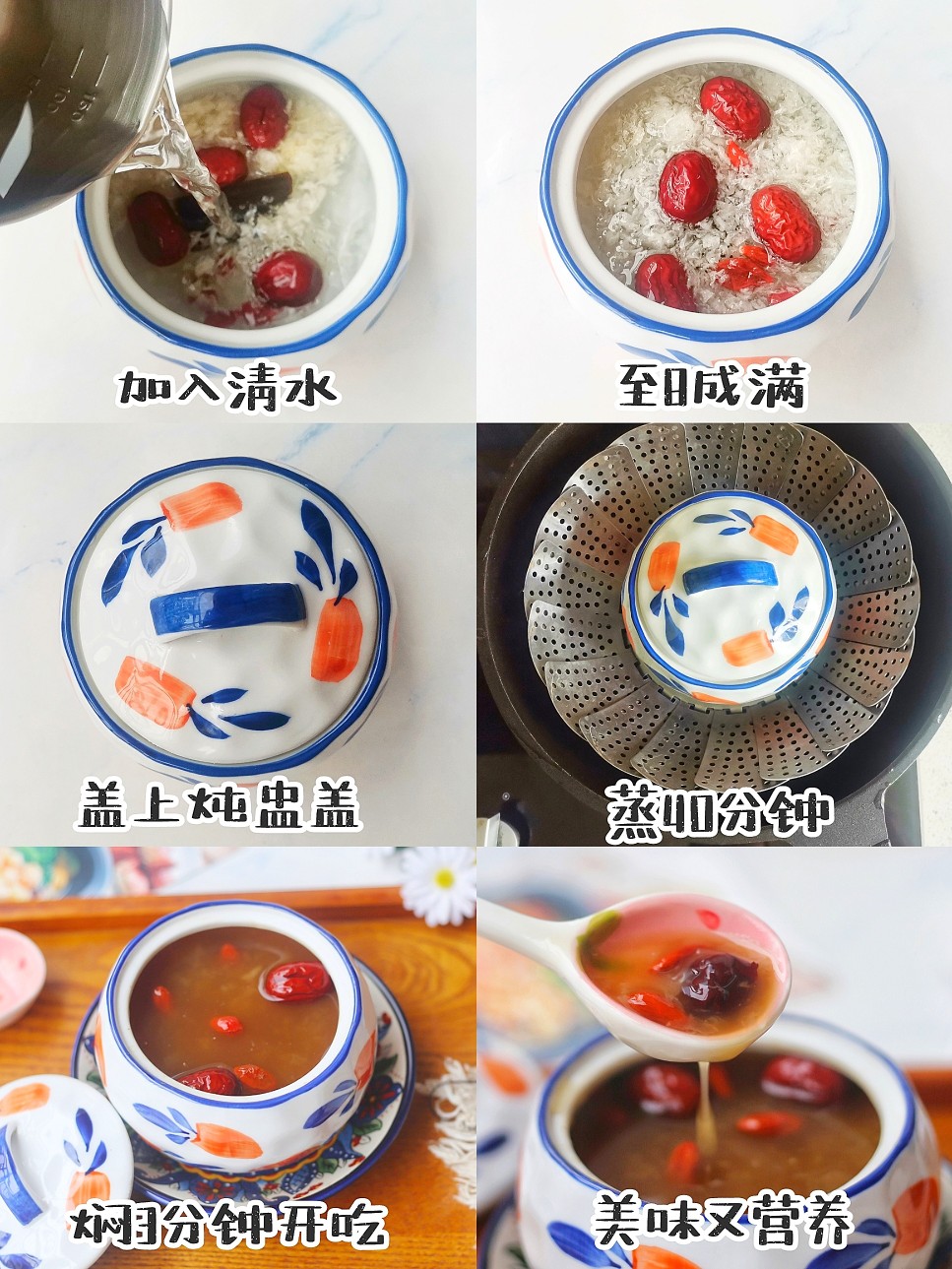 150
100

加入清水

至8成满

盖上炖盅盖

蒸40分钟

焖3分钟开吃

美味又营养