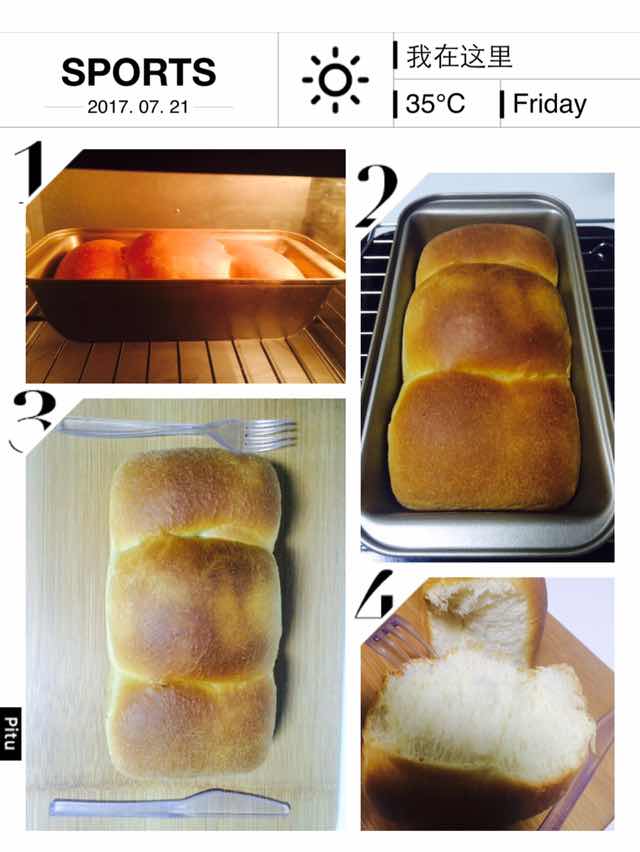 SPORTS
2017. 07. 21

我在这里
35°C
Friday

1
2
3
4

Pitu